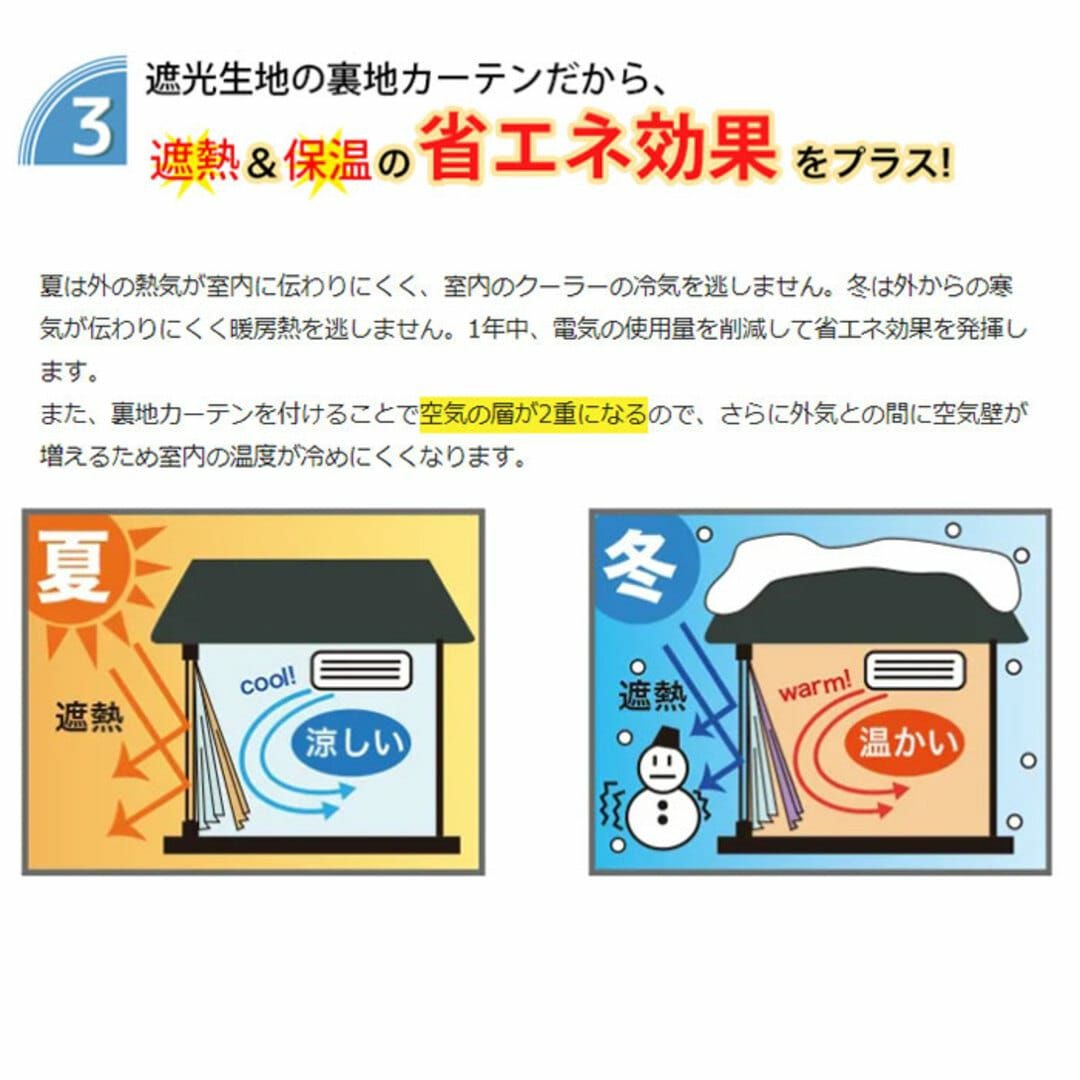 3

遮光生地の裏地カーテンだから、

遮熱&保温の省エネ効果をプラス!

夏は外の熱気が室内に伝わりにくく、室内のクーラーの冷気を逃しません。冬は外からの寒気が伝わりにくく暖房熱を逃しません。1年中、電気の使用量を削減して省エネ効果を発揮します。

また、裏地カーテンを付けることで空気の層が2重になるので、さらに外気との間に空気壁が増えるため室内の温度が冷めにくくなります。

夏

遮熱

cool!

涼しい

冬

遮熱

warm!

温かい