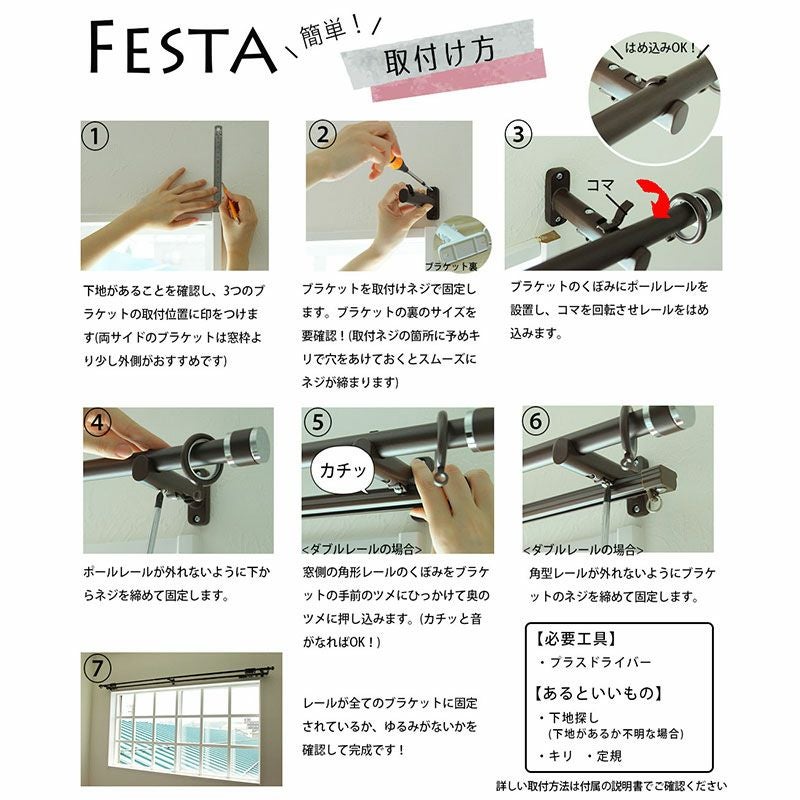 FESTA 簡単！ 取付け方

はめ込みOK！

①
下地があることを確認し、3つのブラケットの取付位置に印をつけます(両サイドのブラケットは窓枠より少し外側がおすすめです)

②
ブラケット裏
ブラケットを取付けネジで固定します。ブラケットの裏のサイズを要確認！(取付ネジの箇所に予めキリで穴をあけておくとスムーズにネジが締まります)

③
コマ
ブラケットのくぼみにポールレールを設置し、コマを回転させレールをはめ込みます。

④
ポールレールが外れないように下からネジを締めて固定します。

⑤
カチッ
<ダブルレールの場合>
窓側の角形レールのくぼみをブラケットの手前のツメにひっかけて奥のツメに押し込みます。(カチッと音がなればOK！)

⑥
<ダブルレールの場合>
角型レールが外れないようにブラケットのネジを締めて固定します。

⑦
レールが全てのブラケットに固定されているか、ゆるみがないかを確認して完成です！

【必要工具】
・プラスドライバー
【あるといいもの】
・下地探し
(下地があるか不明な場合)
・キリ ・定規

詳しい取付方法は付属の説明書でご確認ください