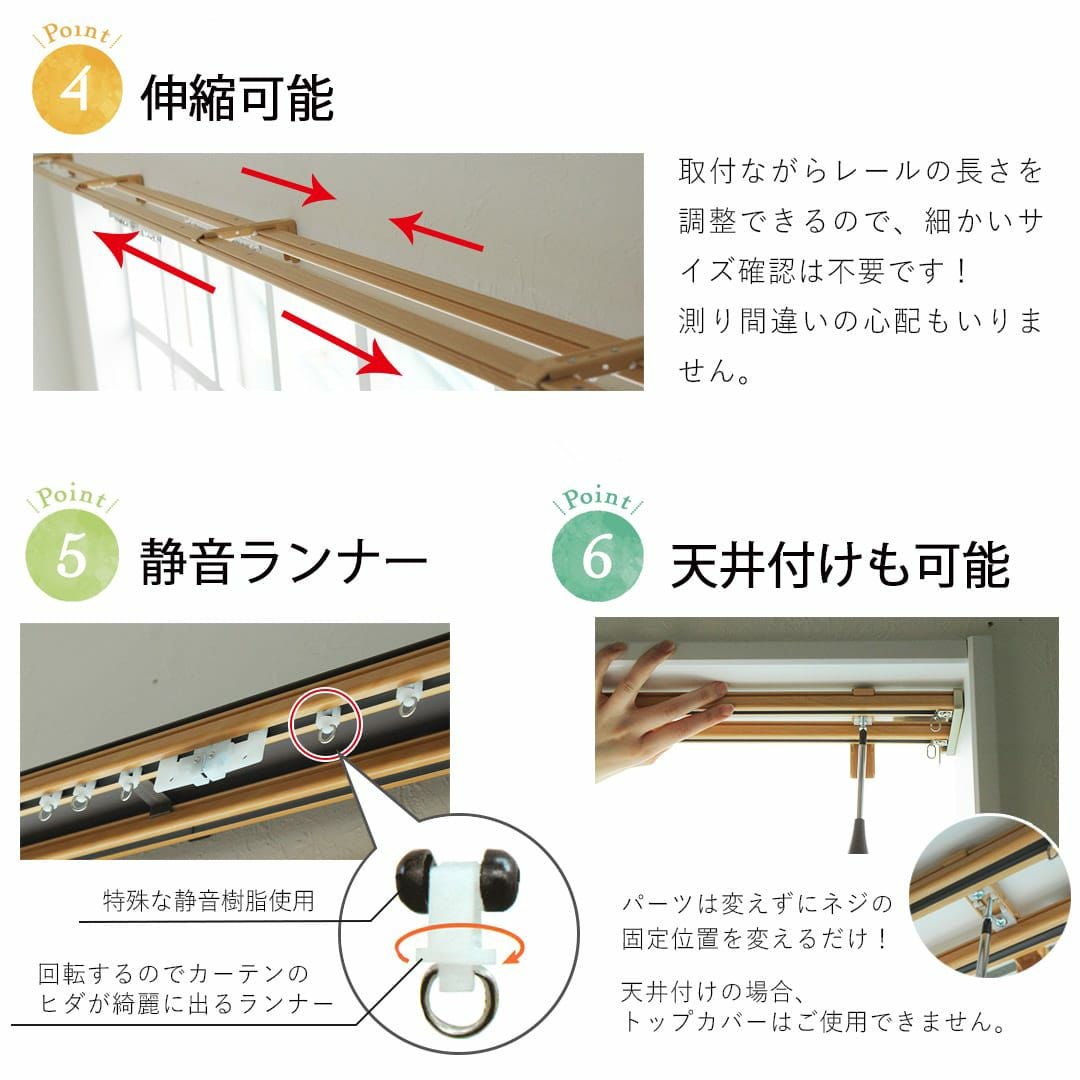 Point
4 伸縮可能

取付ながらレールの長さを調整できるので、細かいサイズ確認は不要です！
測り間違いの心配もいりません。

Point
5 静音ランナー

特殊な静音樹脂使用

回転するのでカーテンのヒダが綺麗に出るランナー

Point
6 天井付けも可能

パーツは変えずにネジの固定位置を変えるだけ！

天井付けの場合、トップカバーはご使用できません。