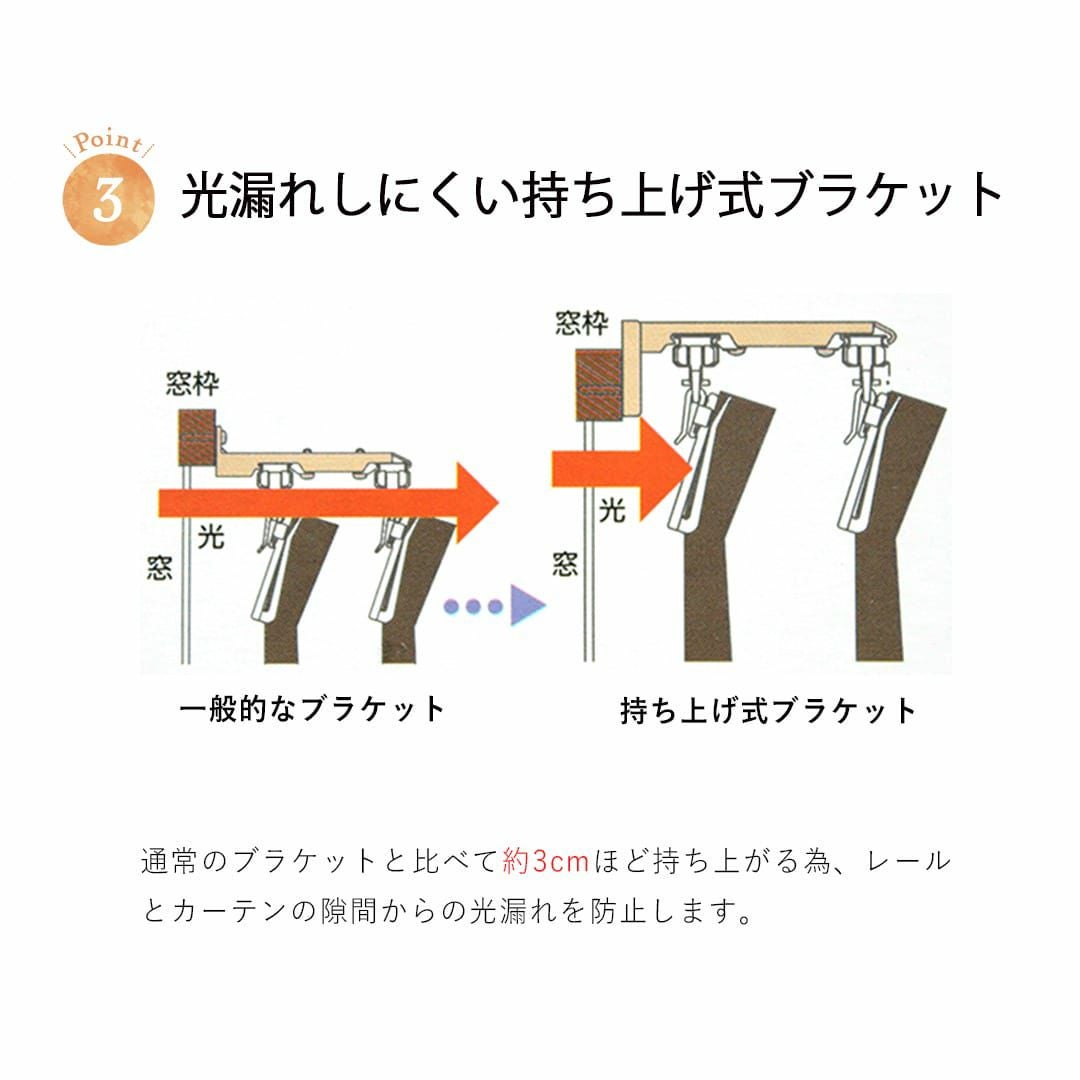 Point
3
光漏れしにくい持ち上げ式ブラケット

窓枠
光
窓

窓枠
光
窓

一般的なブラケット

持ち上げ式ブラケット

通常のブラケットと比べて約3cmほど持ち上がる為、レールとカーテンの隙間からの光漏れを防止します。