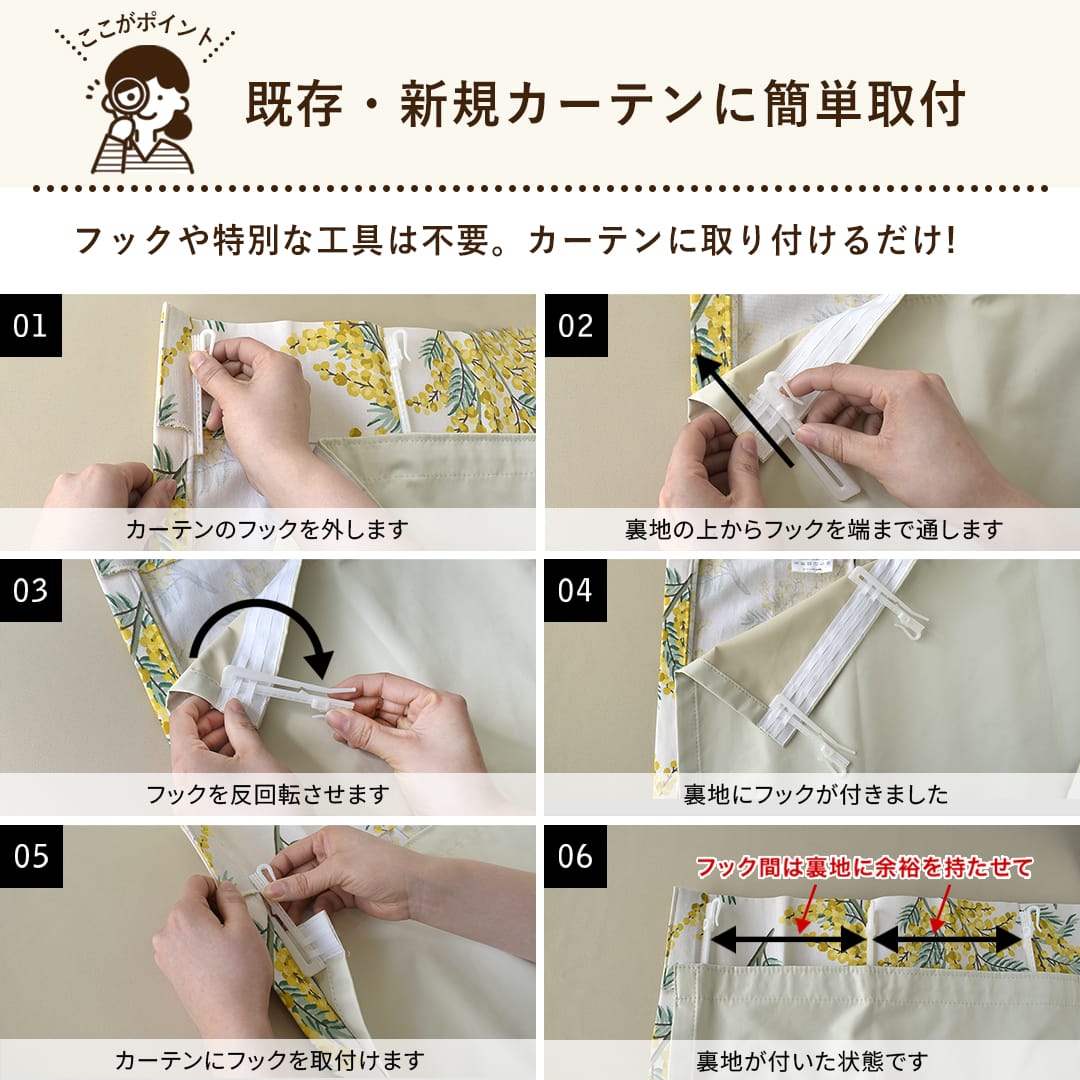 ここがポイント

既存・新規カーテンに簡単取付

フックや特別な工具は不要。カーテンに取り付けるだけ!

01
カーテンのフックを外します

02
裏地の上からフックを端まで通します

03
フックを反回転させます

04
裏地にフックが付きました

05
カーテンにフックを取付けます

06
フック間は裏地に余裕を持たせて
裏地が付いた状態です