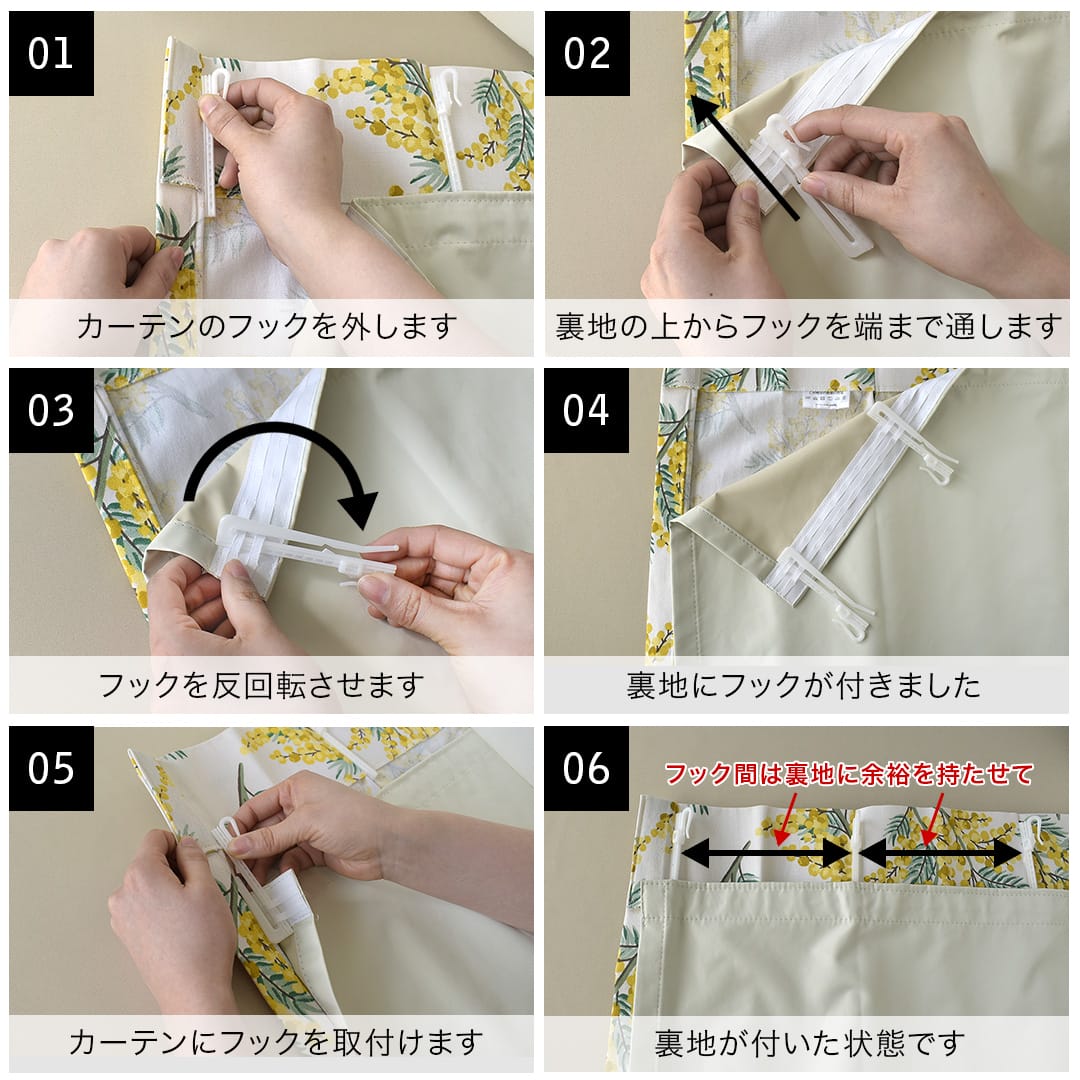 01

カーテンのフックを外します

02

裏地の上からフックを端まで通します

03

フックを反回転させます

04

裏地にフックが付きました

05

カーテンにフックを取付けます

06

フック間は裏地に余裕を持たせて

裏地が付いた状態です