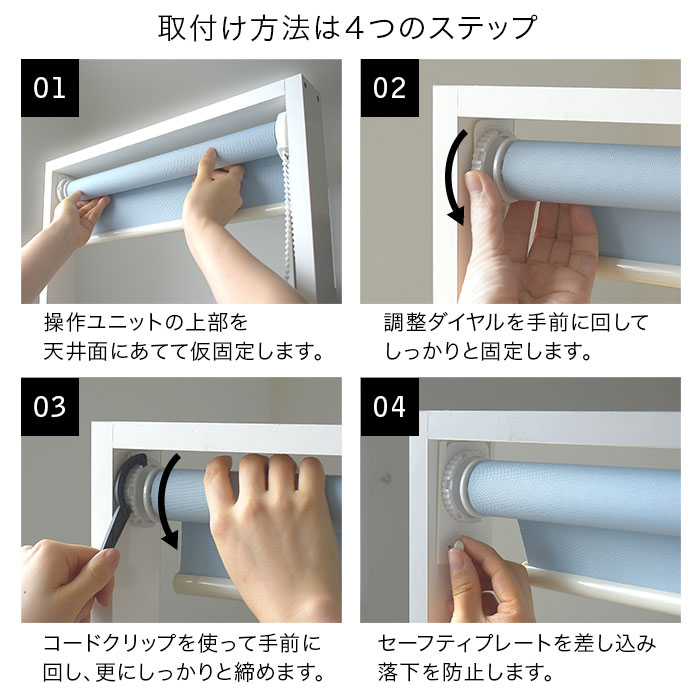 取付け方法は4つのステップ

01

操作ユニットの上部を
天井面にあてて仮固定します。

02

調整ダイヤルを手前に回して
しっかりと固定します。

03

コードクリップを使って手前に
回し、更にしっかりと締めます。

04

セーフティプレートを差し込み
落下を防止します。